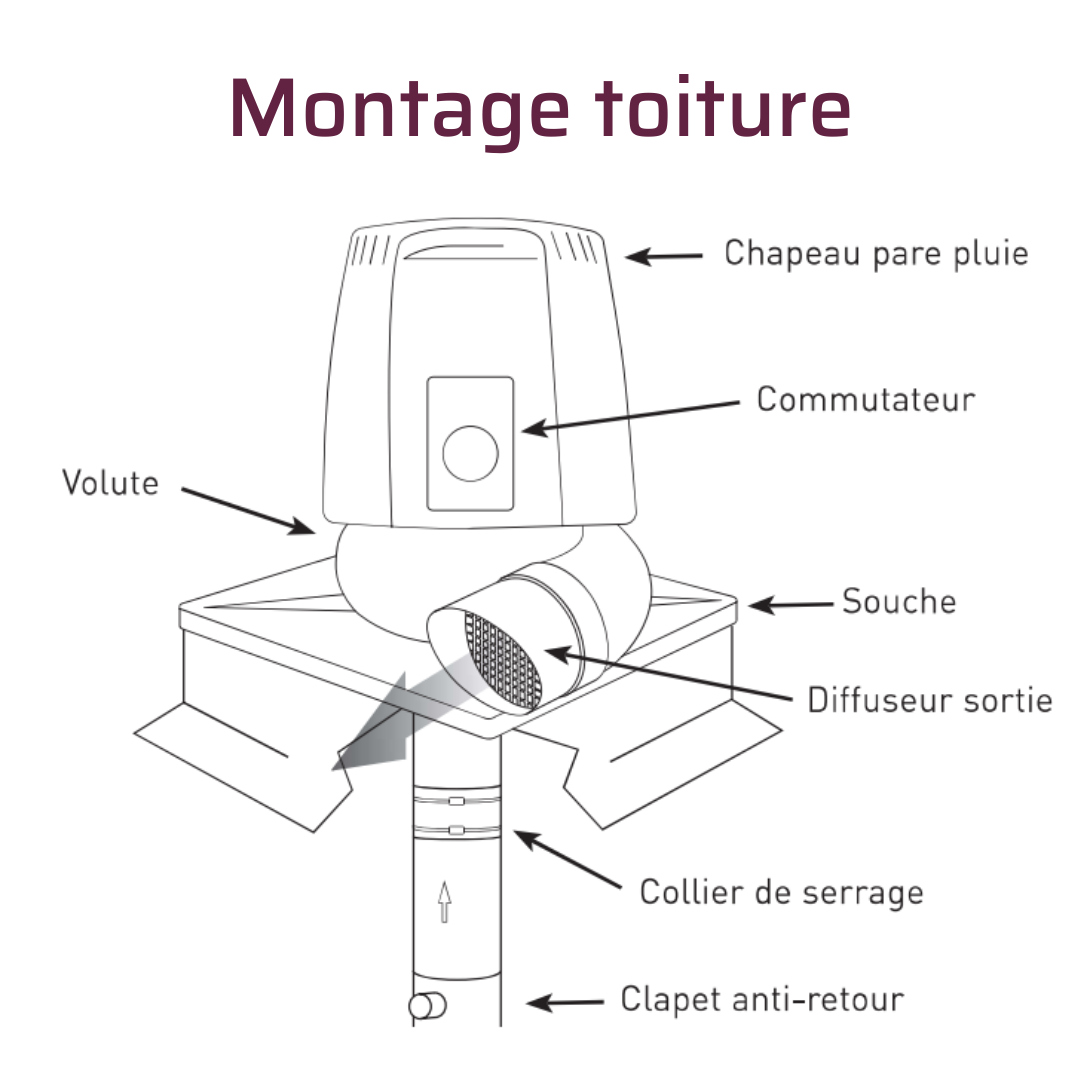 Montage toiture

Chapeau pare pluie

Commutateur

Volute

Souche

Diffuseur sortie

Collier de serrage

Clapet anti-retour